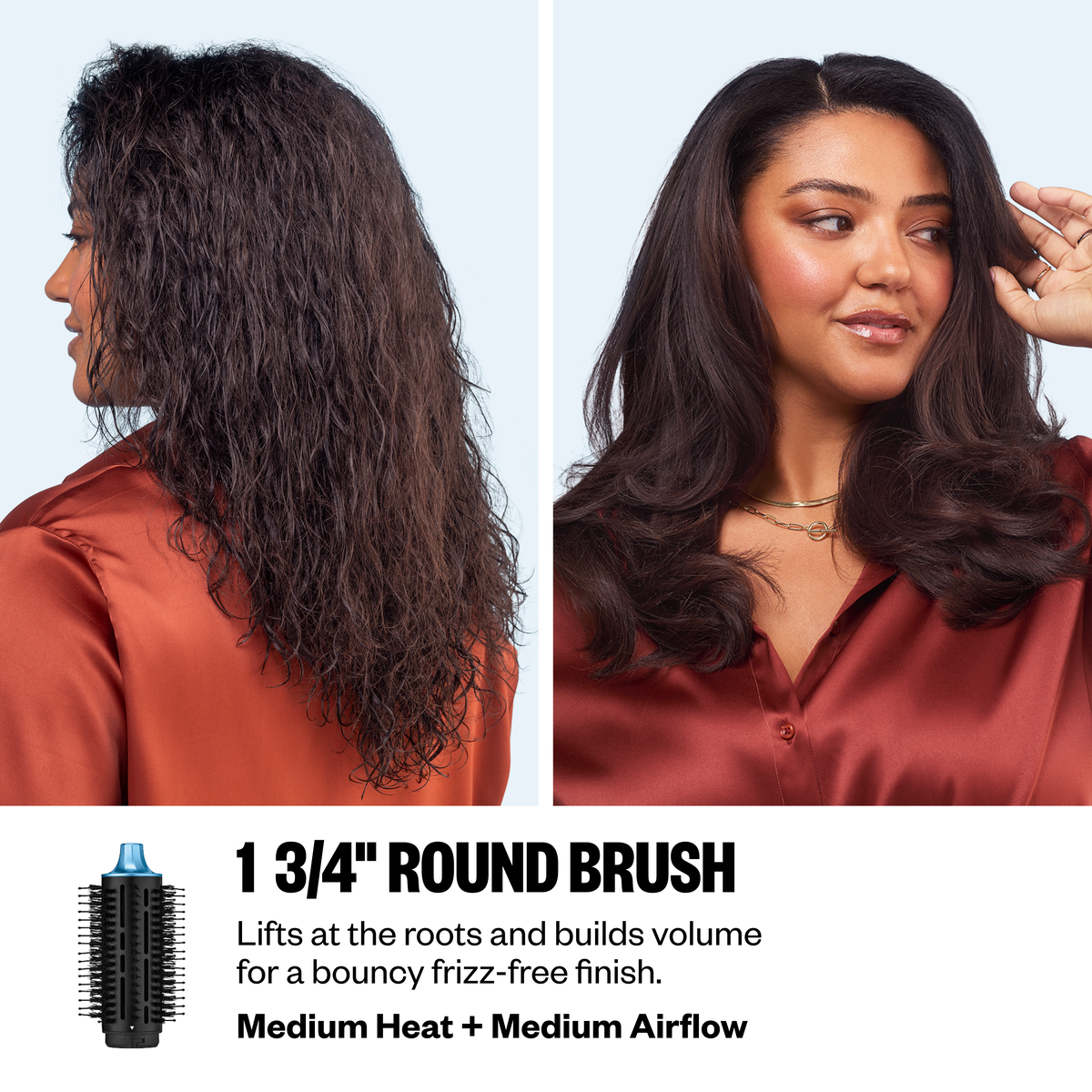 1 3/4" ROUND BRUSH

Lifts at the roots and builds volume for a bouncy frizz-free finish.

Medium Heat + Medium Airflow