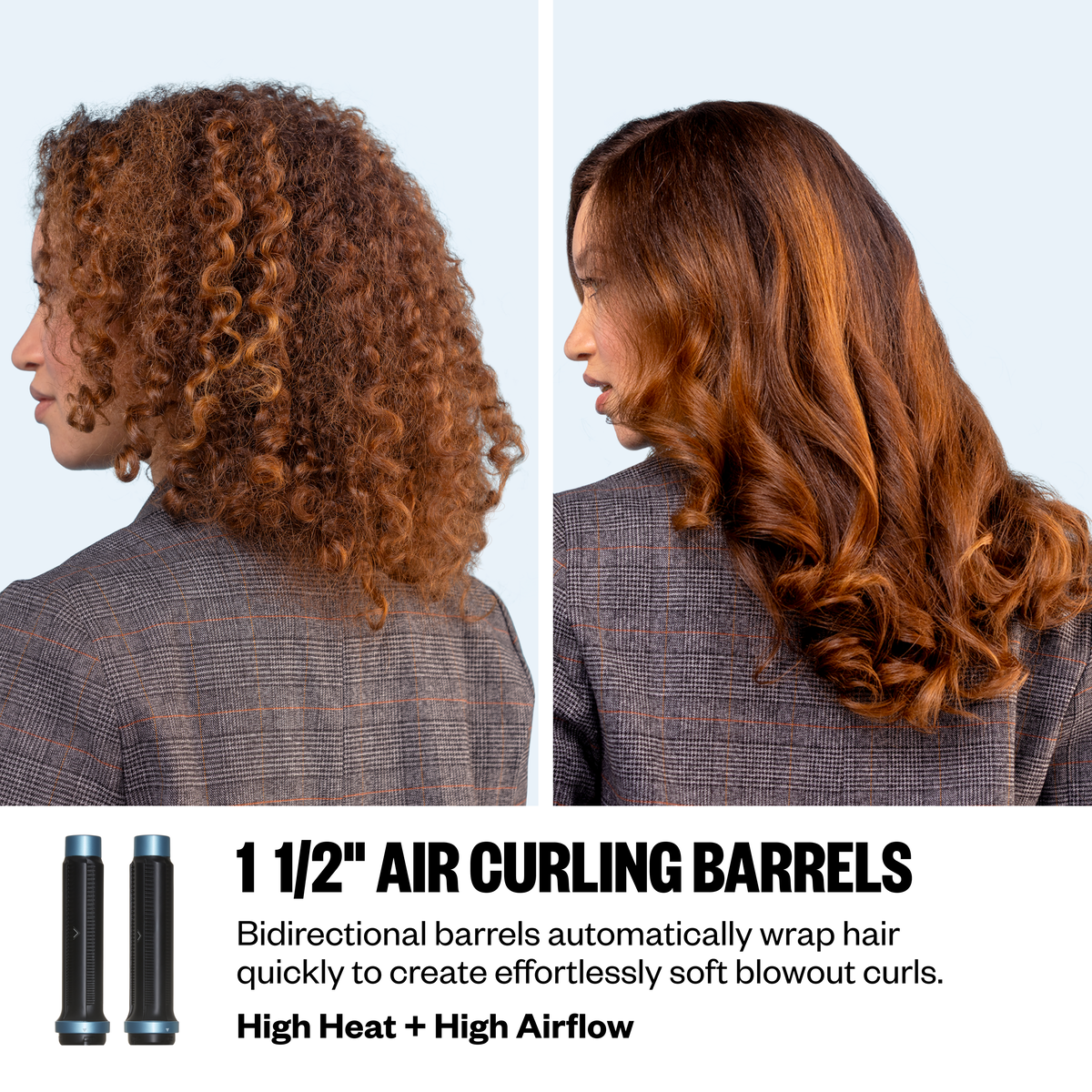 1 1/2" AIR CURLING BARRELS

Bidirectional barrels automatically wrap hair quickly to create effortlessly soft blowout curls.

High Heat + High Airflow