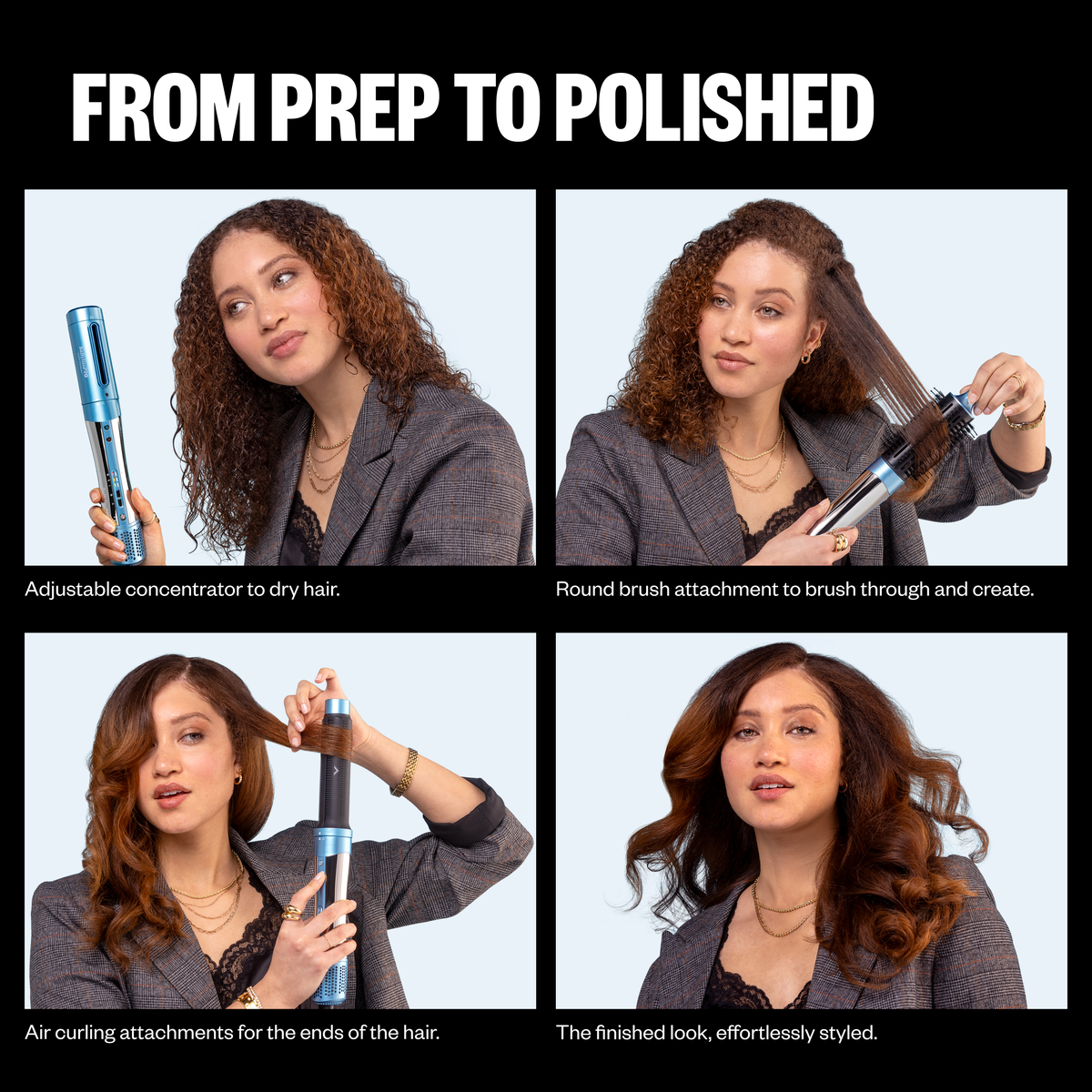 FROM PREP TO POLISHED

Adjustable concentrator to dry hair.

Round brush attachment to brush through and create.

Air curling attachments for the ends of the hair.

The finished look, effortlessly styled.