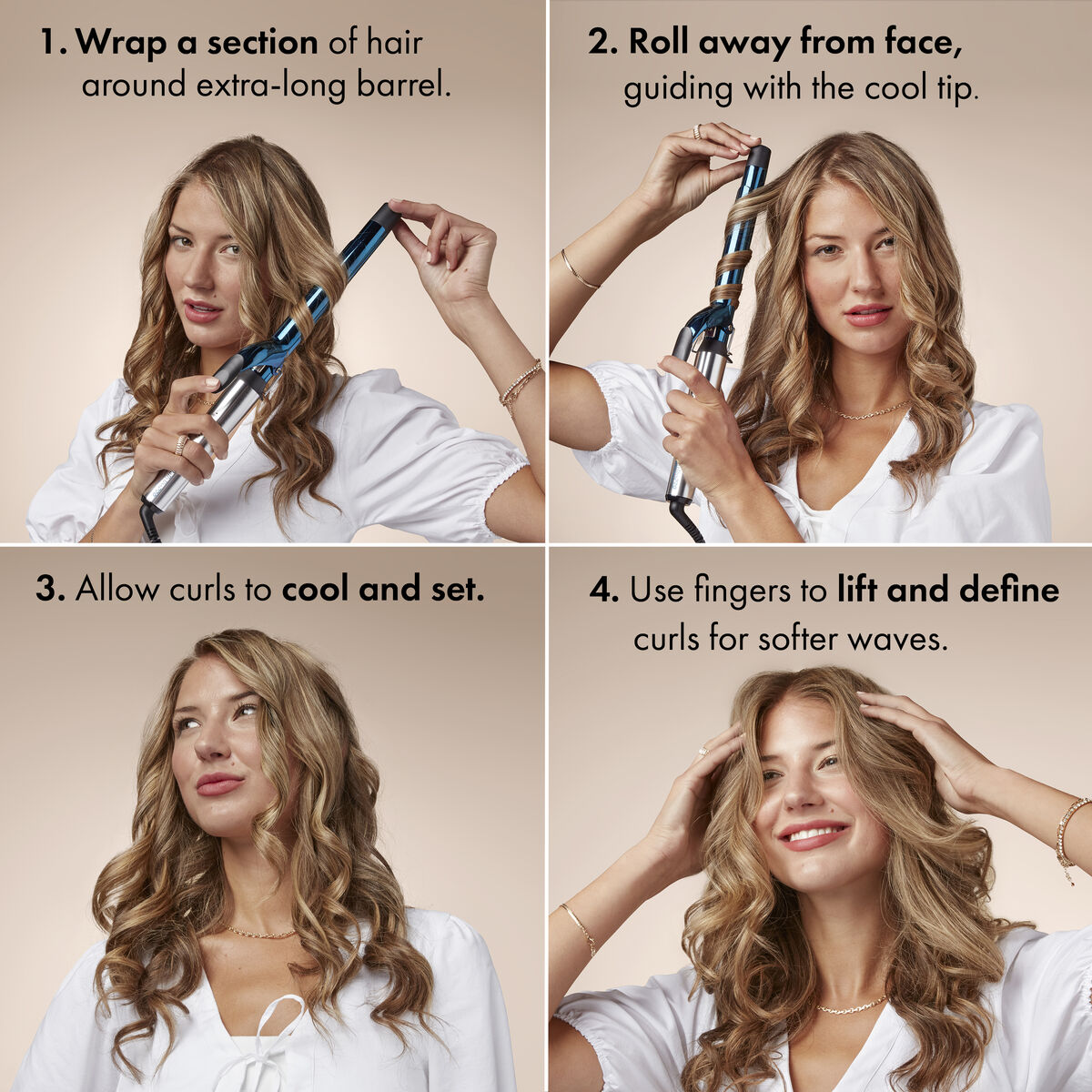 1. Wrap a section of hair around extra-long barrel.

2. Roll away from face, guiding with the cool tip.

3. Allow curls to cool and set.

4. Use fingers to lift and define curls for softer waves.