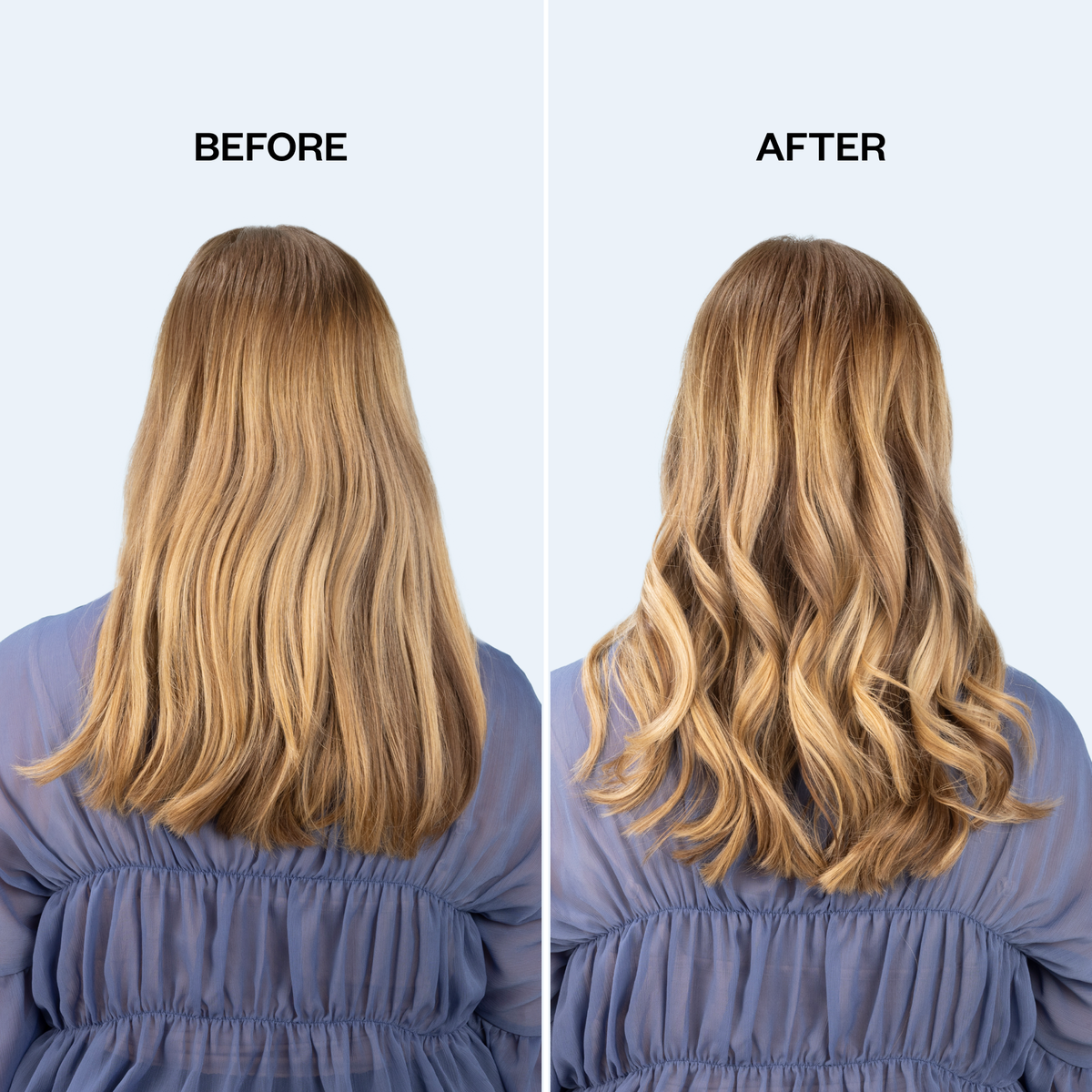 BEFORE

AFTER