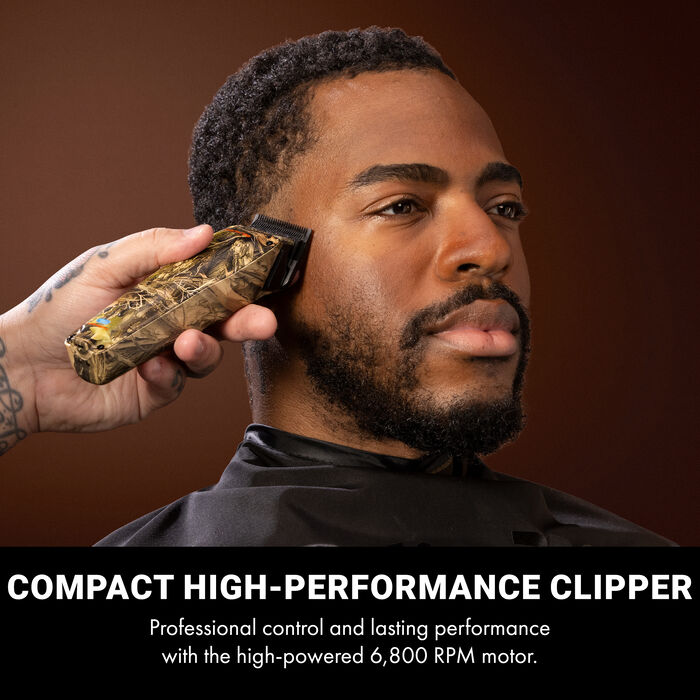 COMPACT HIGH-PERFORMANCE CLIPPER

Professional control and lasting performance with the high-powered 6,800 RPM motor.