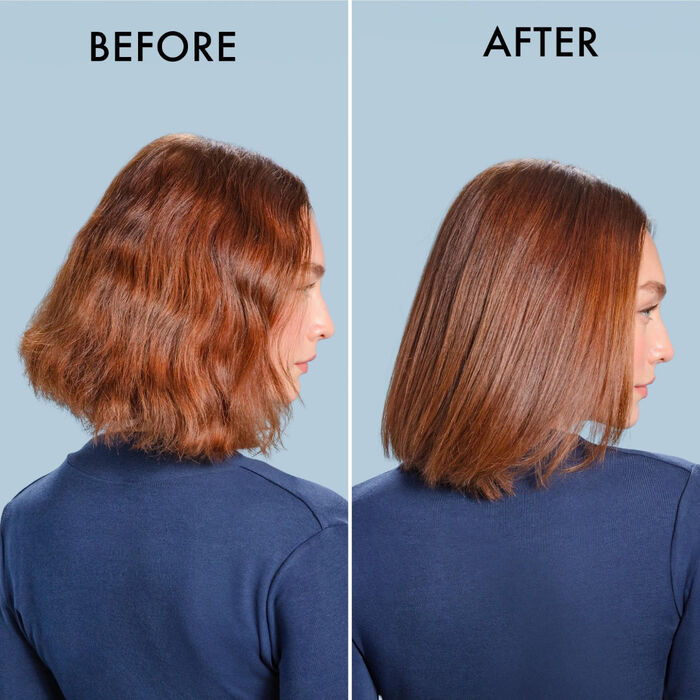 BEFORE

AFTER