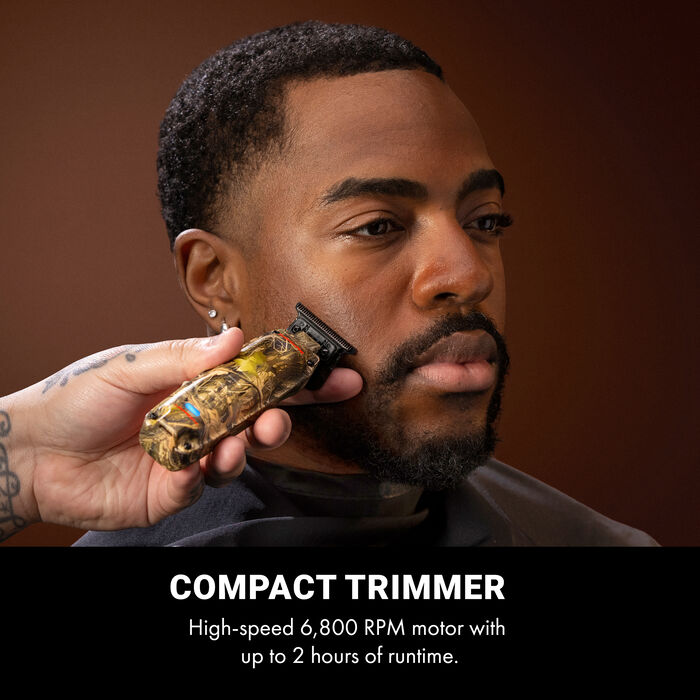 COMPACT TRIMMER

High-speed 6,800 RPM motor with up to 2 hours of runtime.