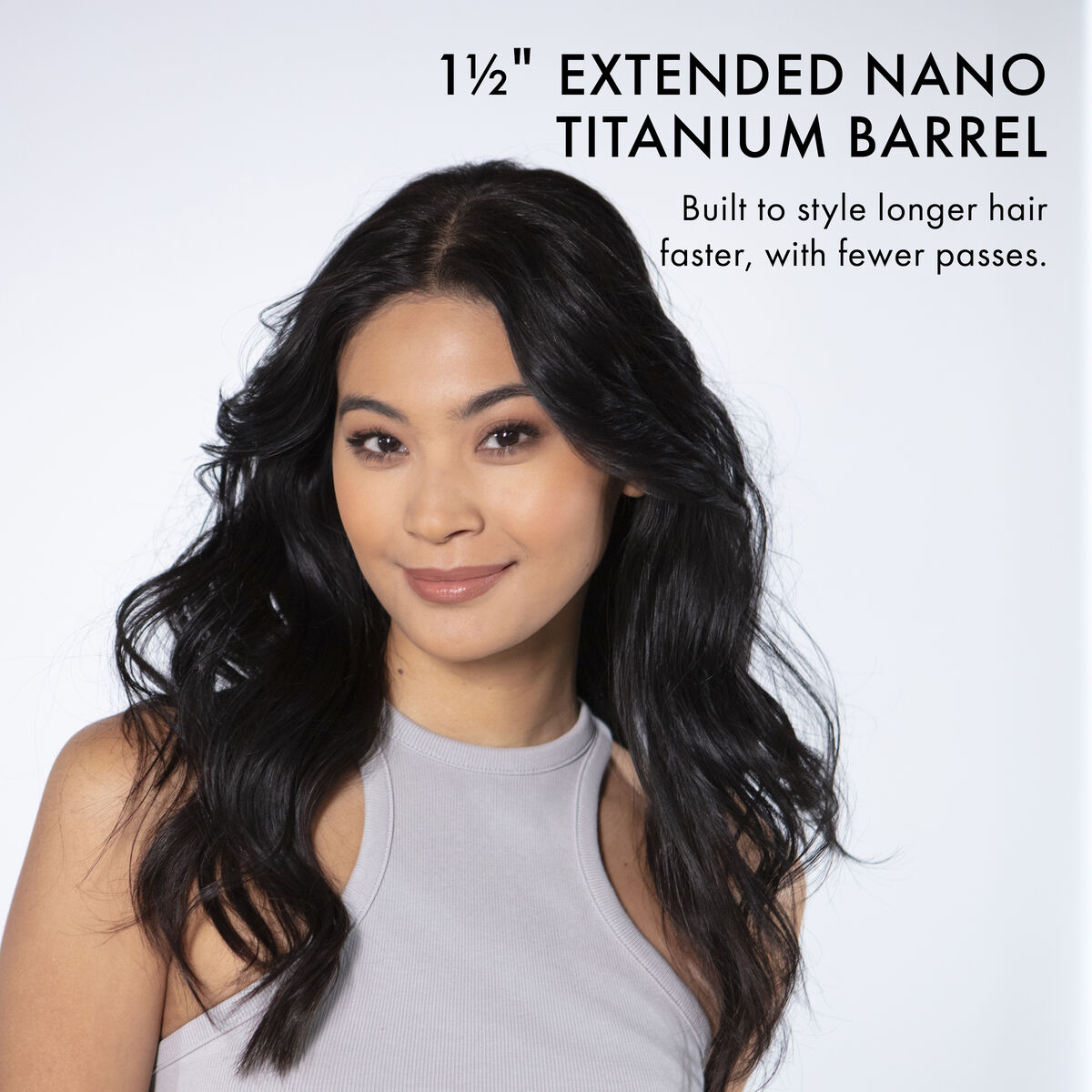 1½" EXTENDED NANO TITANIUM BARREL

Built to style longer hair faster, with fewer passes.