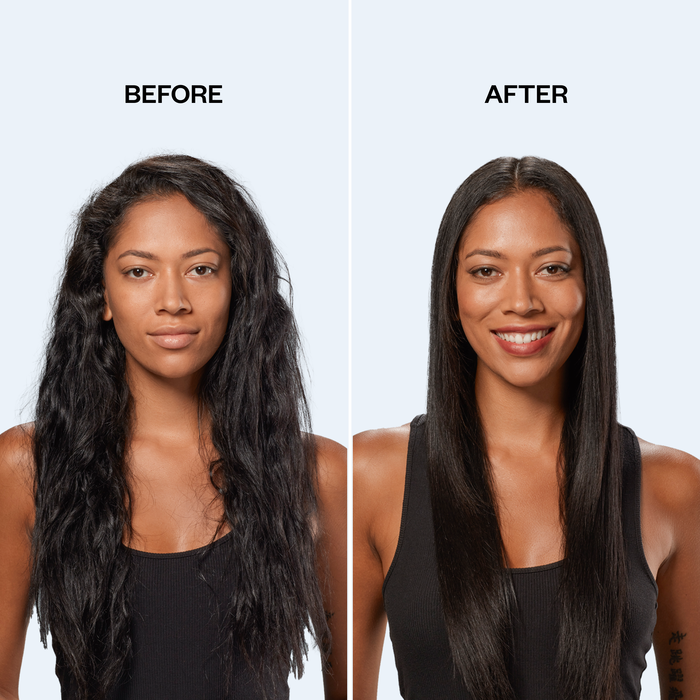 BEFORE

AFTER