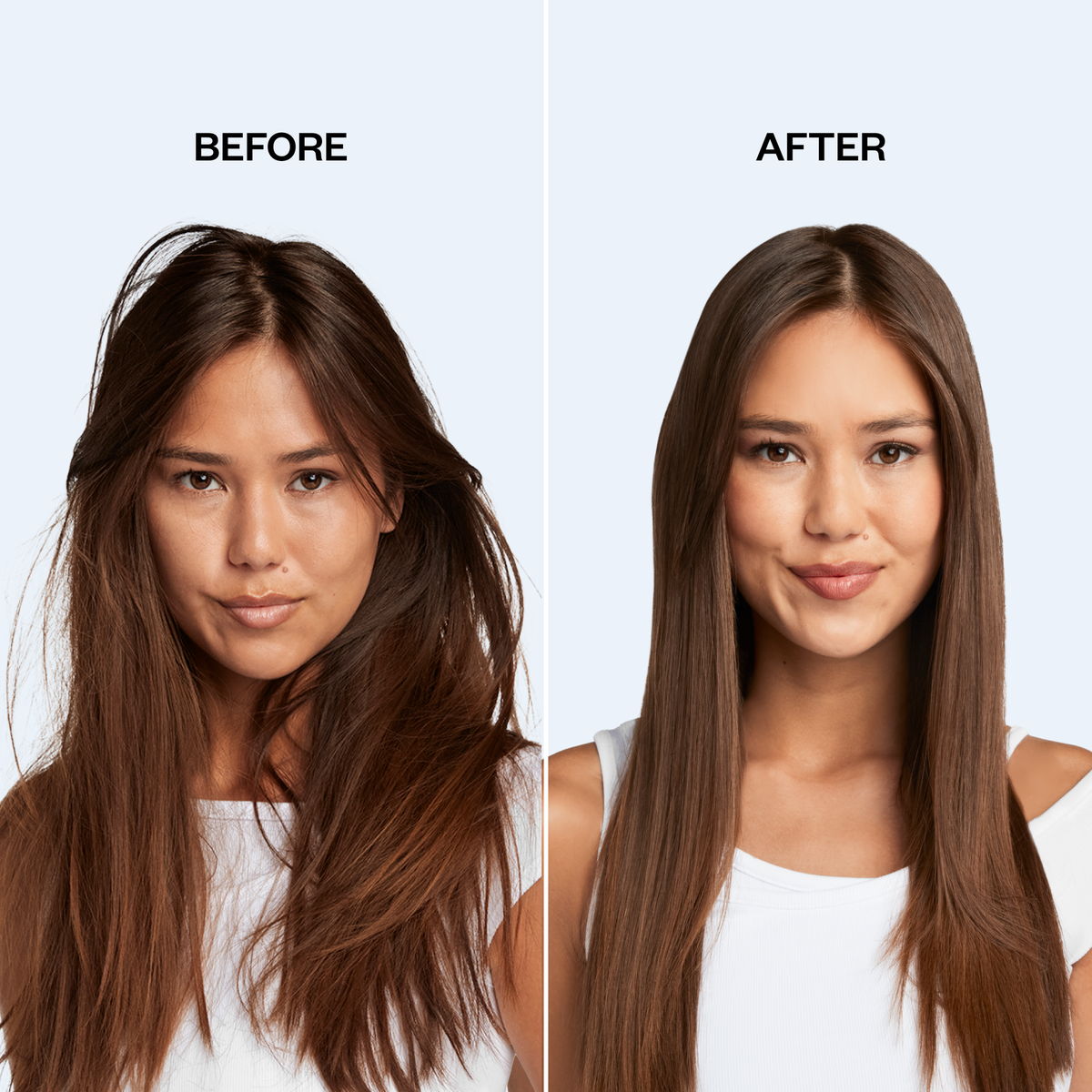 BEFORE

AFTER