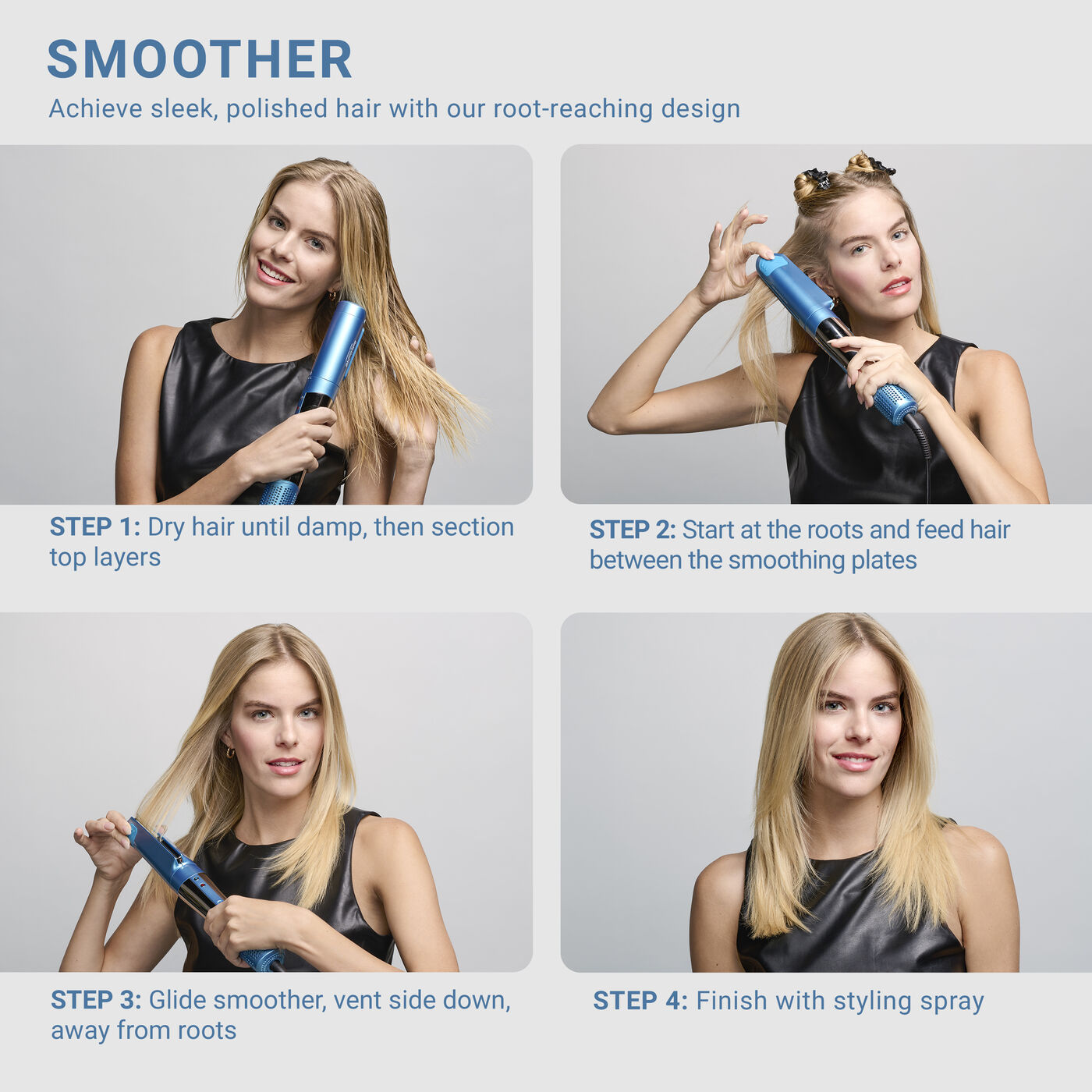 SMOOTHER

Achieve sleek, polished hair with our root-reaching design

STEP 1: Dry hair until damp, then section top layers

STEP 2: Start at the roots and feed hair between the smoothing plates

STEP 3: Glide smoother, vent side down, away from roots

STEP 4: Finish with styling spray