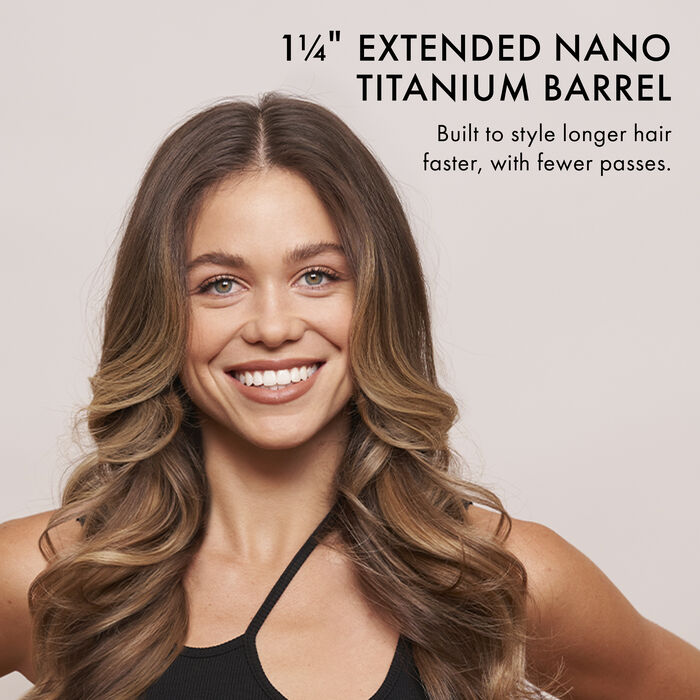 1¼" EXTENDED NANO TITANIUM BARREL

Built to style longer hair faster, with fewer passes.