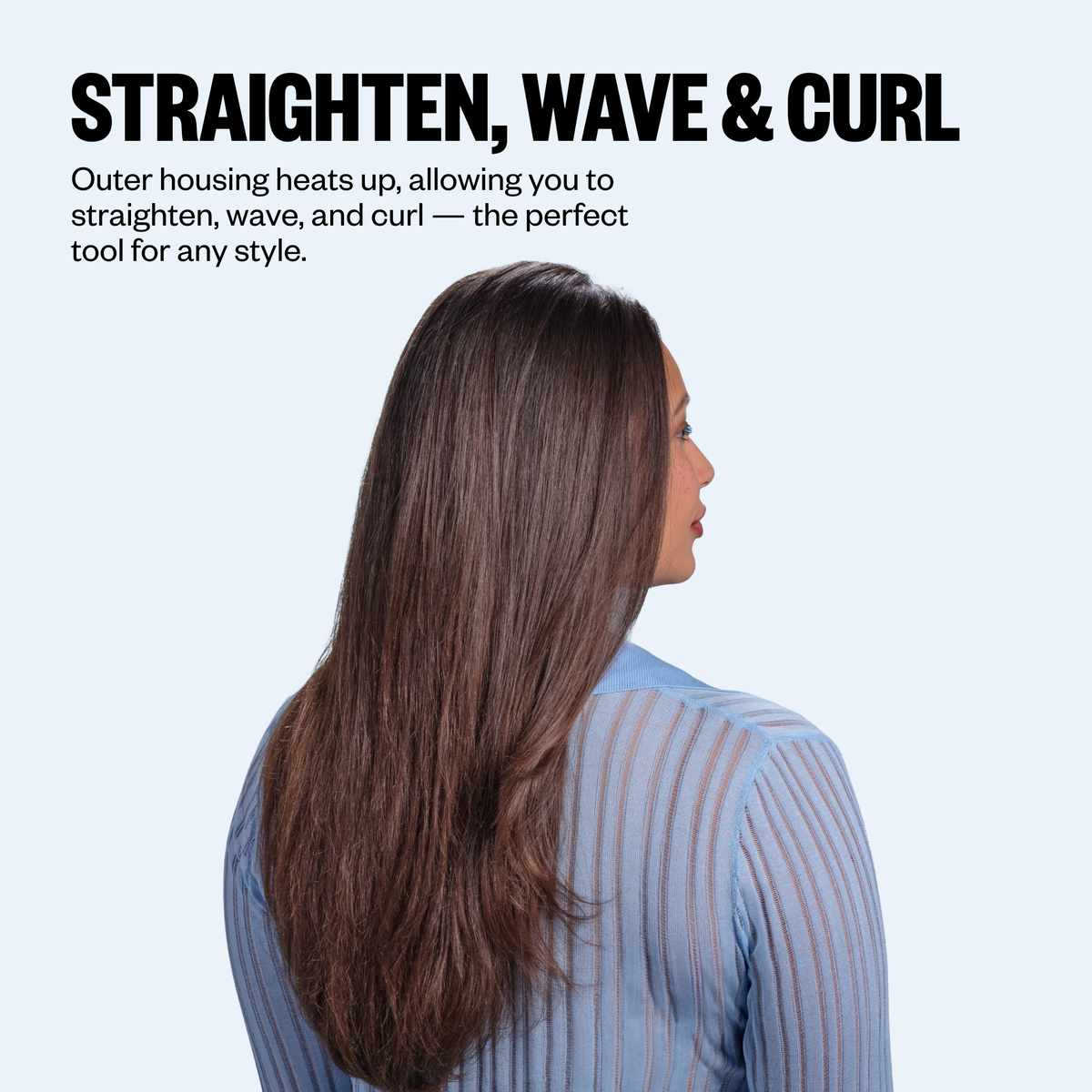 STRAIGHTEN, WAVE & CURL

Outer housing heats up, allowing you to straighten, wave, and curl — the perfect tool for any style.