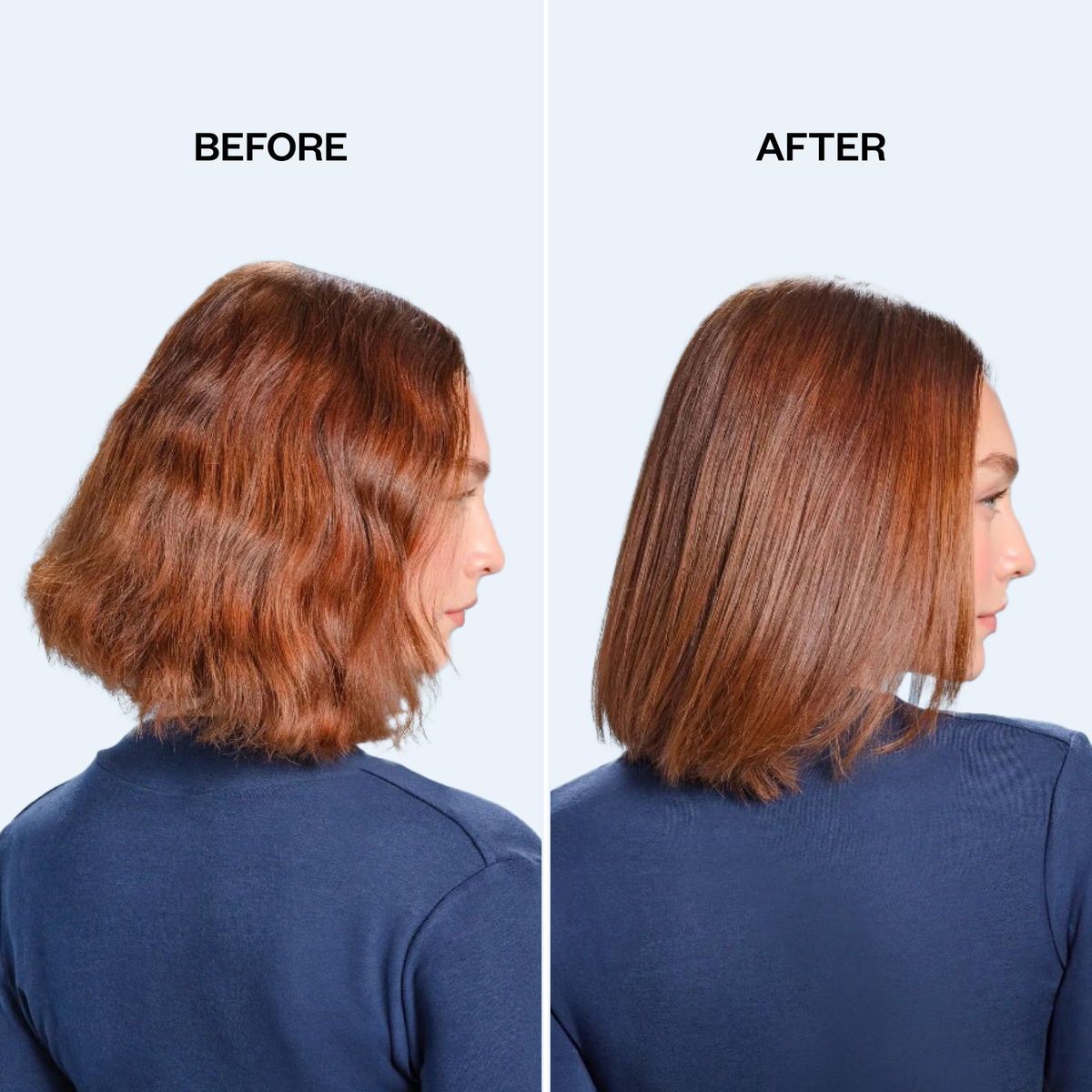 BEFORE

AFTER