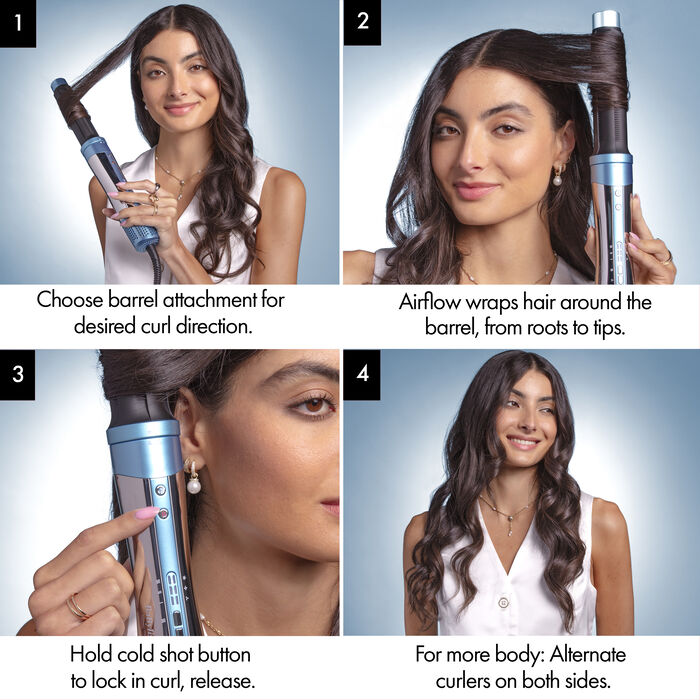 1

Choose barrel attachment for desired curl direction.

2

Airflow wraps hair around the barrel, from roots to tips.

3

Hold cold shot button to lock in curl, release.

4

For more body: Alternate curlers on both sides.