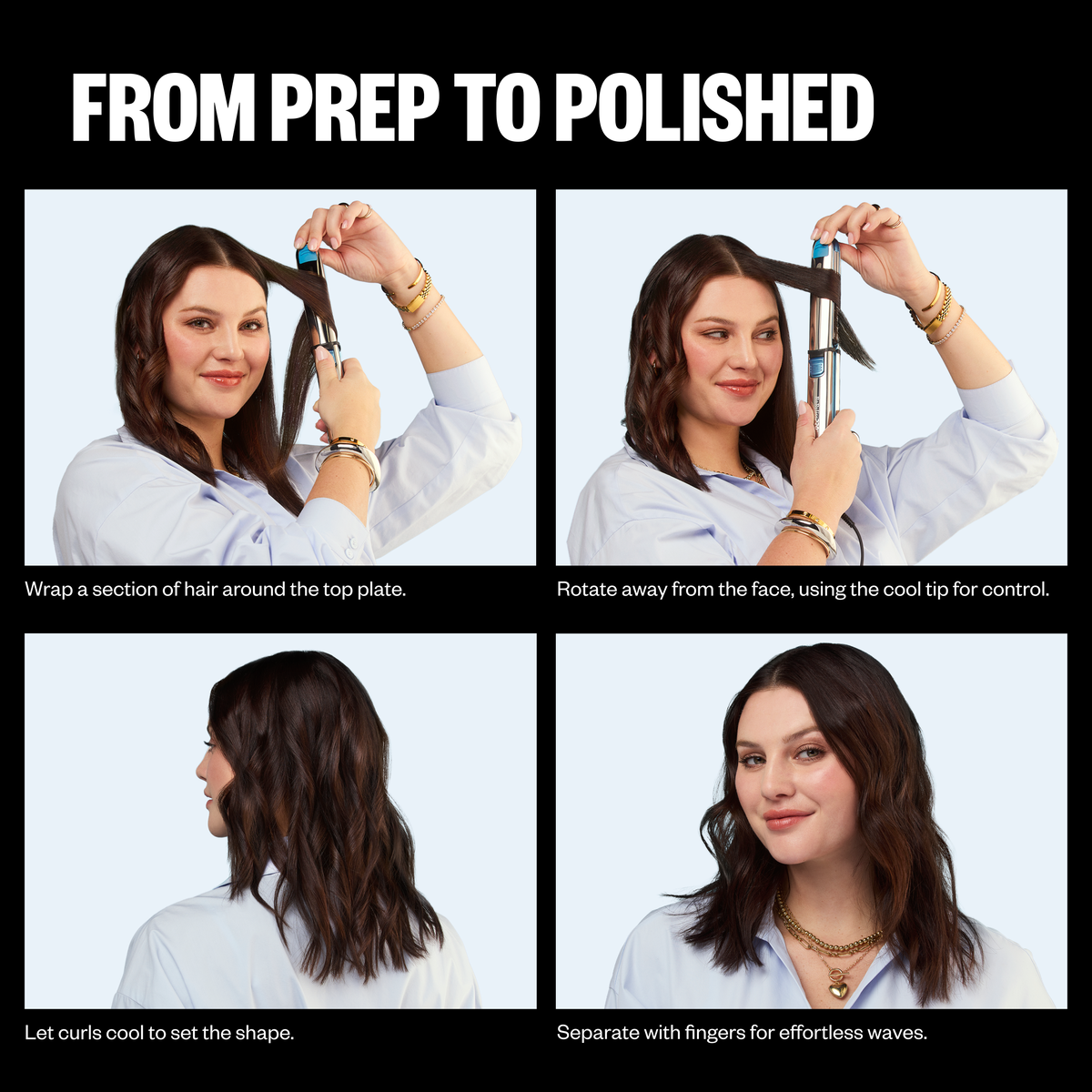 FROM PREP TO POLISHED

Wrap a section of hair around the top plate.

Rotate away from the face, using the cool tip for control.

Let curls cool to set the shape.

Separate with fingers for effortless waves.