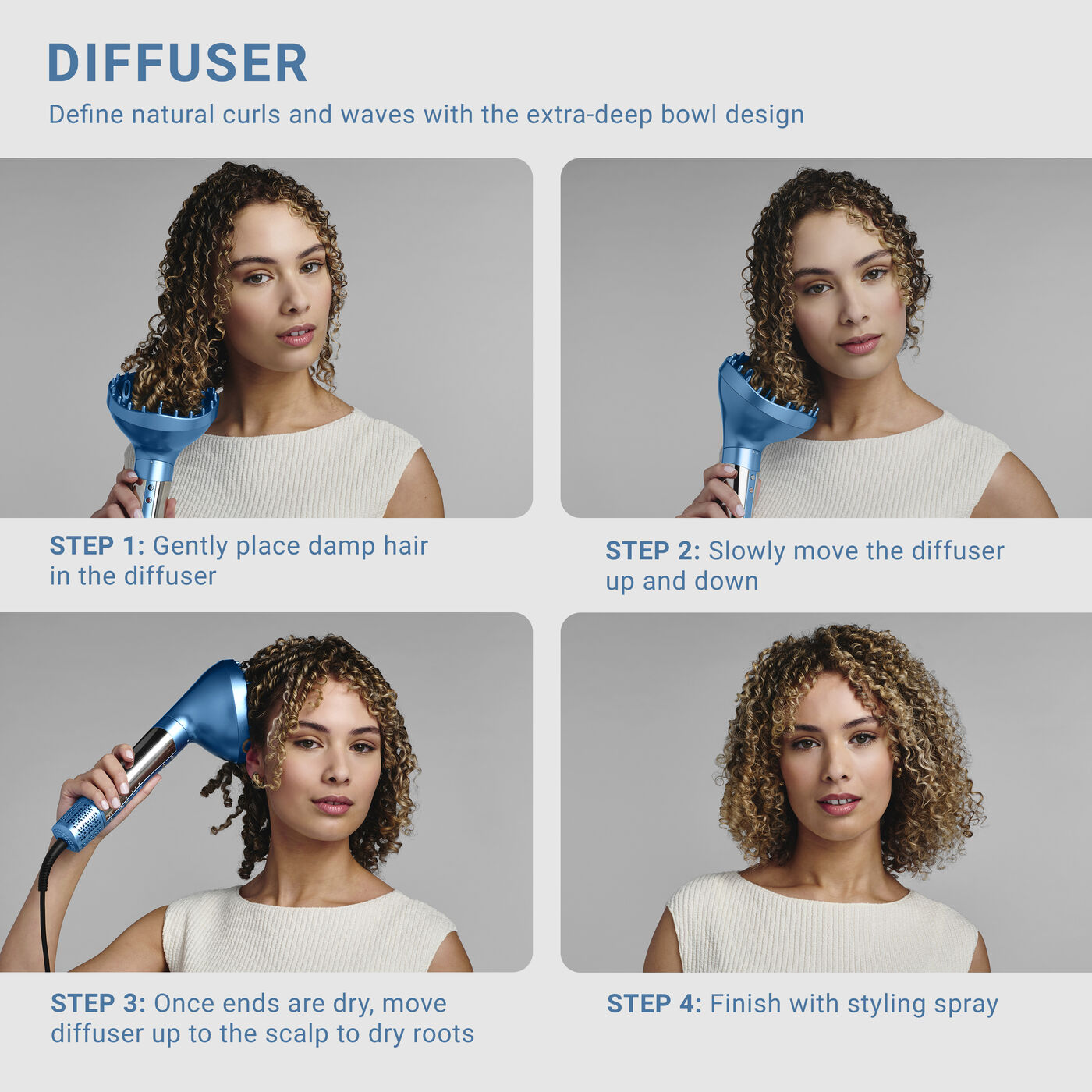 DIFFUSER

Define natural curls and waves with the extra-deep bowl design

STEP 1: Gently place damp hair in the diffuser

STEP 2: Slowly move the diffuser up and down

STEP 3: Once ends are dry, move diffuser up to the scalp to dry roots

STEP 4: Finish with styling spray