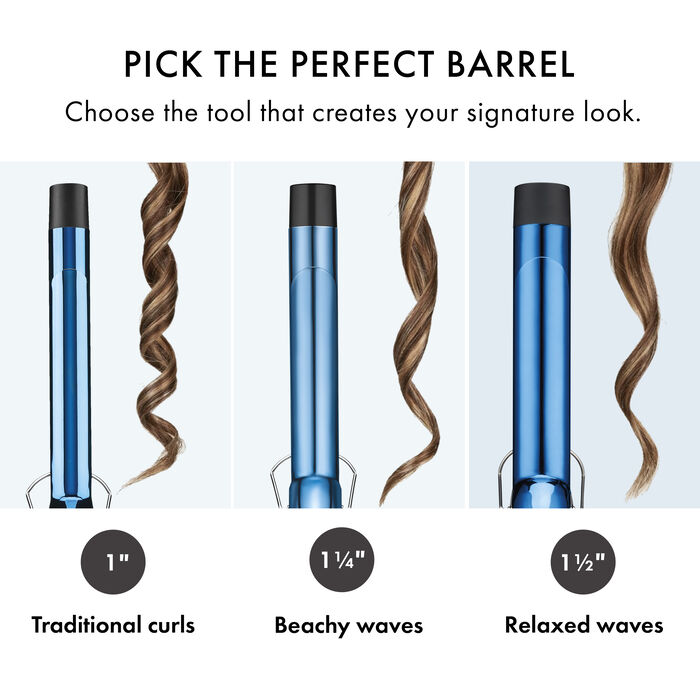 PICK THE PERFECT BARREL

Choose the tool that creates your signature look.

1"

Traditional curls

1 ¼"

Beachy waves

1 ½"

Relaxed waves