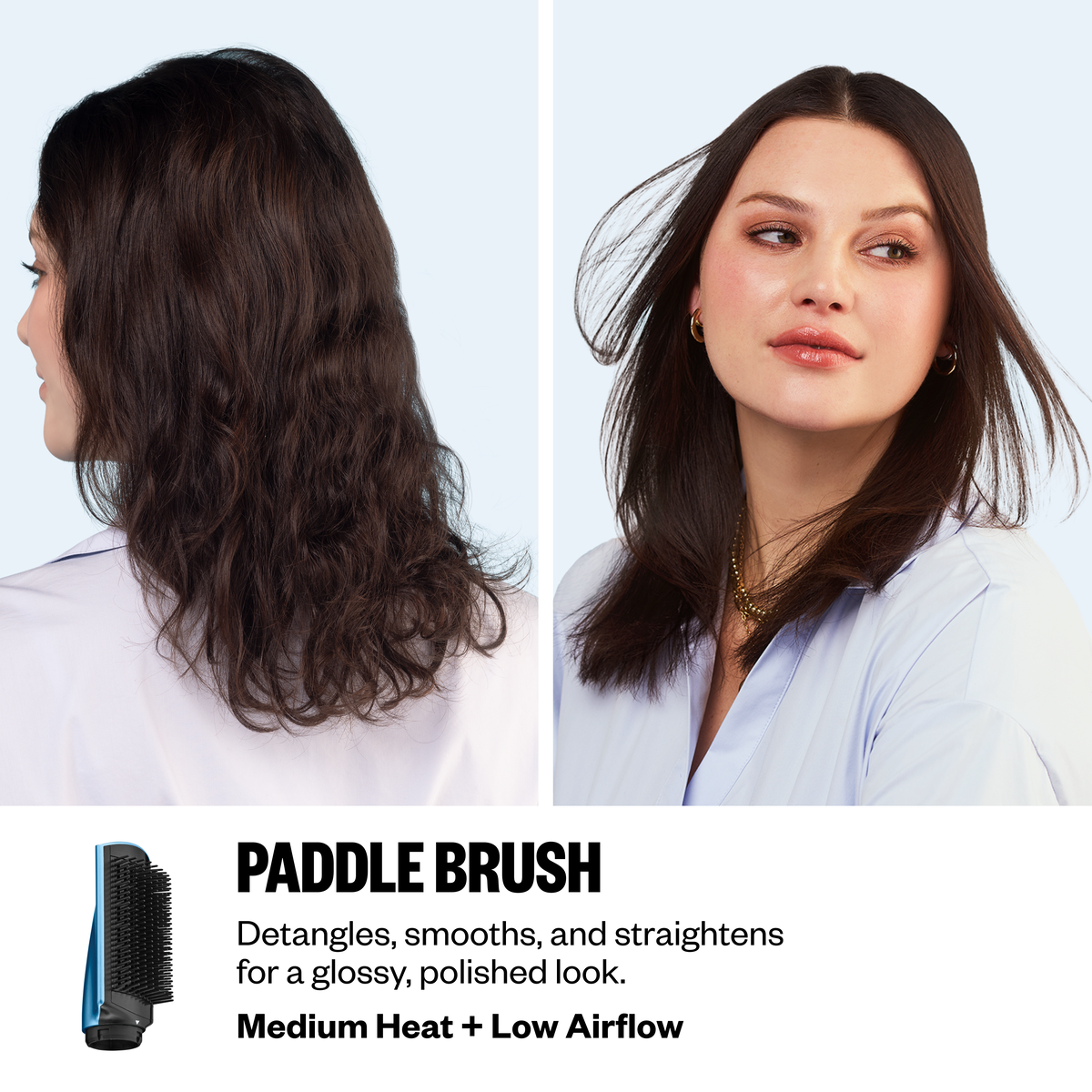 PADDLE BRUSH

Detangles, smooths, and straightens for a glossy, polished look.

Medium Heat + Low Airflow