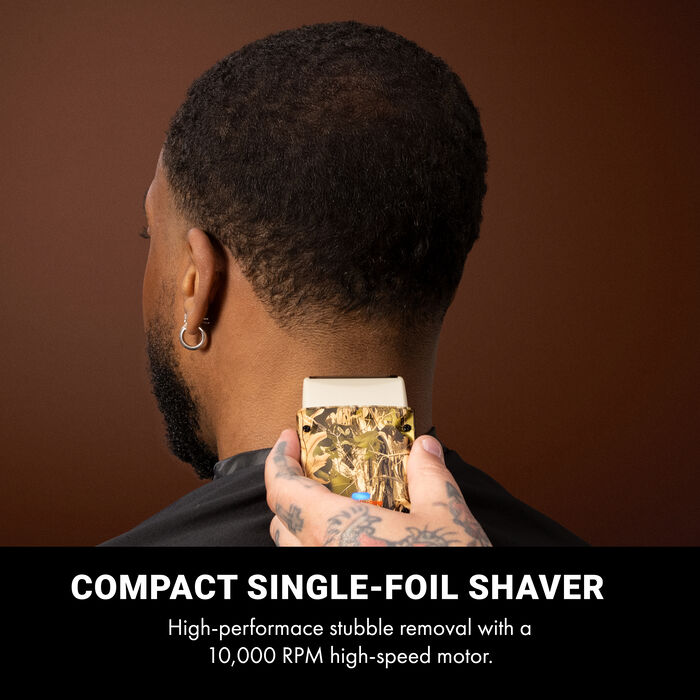 COMPACT SINGLE-FOIL SHAVER

High-performace stubble removal with a 10,000 RPM high-speed motor.